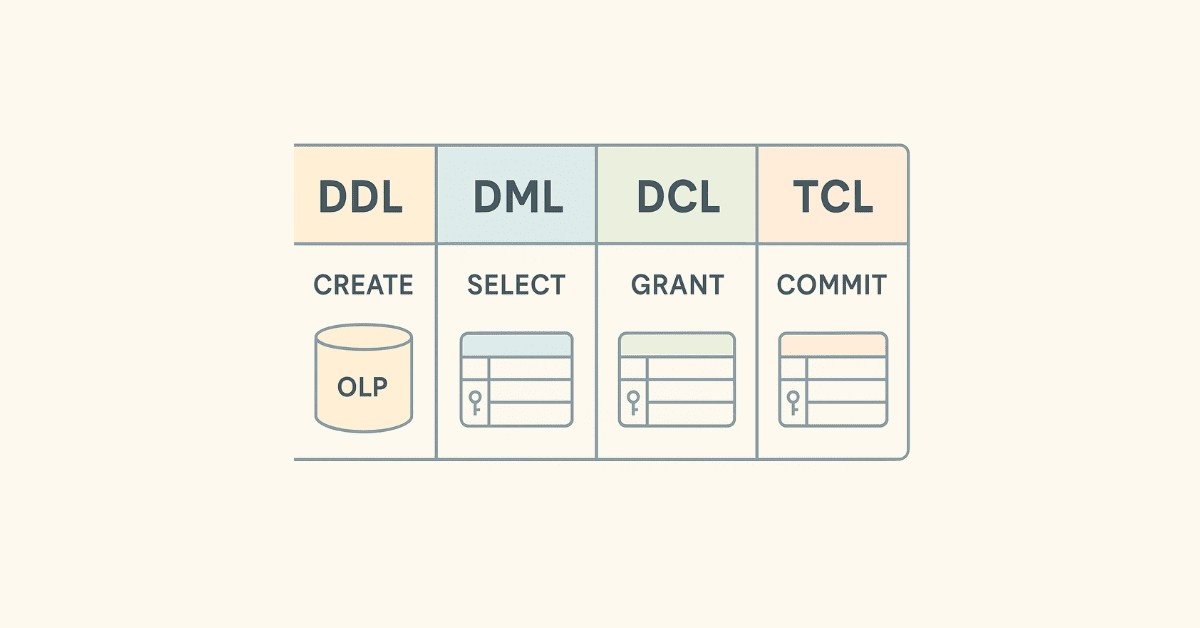 | DDL | DML | DCL | TCL |
|---|---|---|---|
| CREATE | SELECT | GRANT | COMMIT |
| OLP | | | |